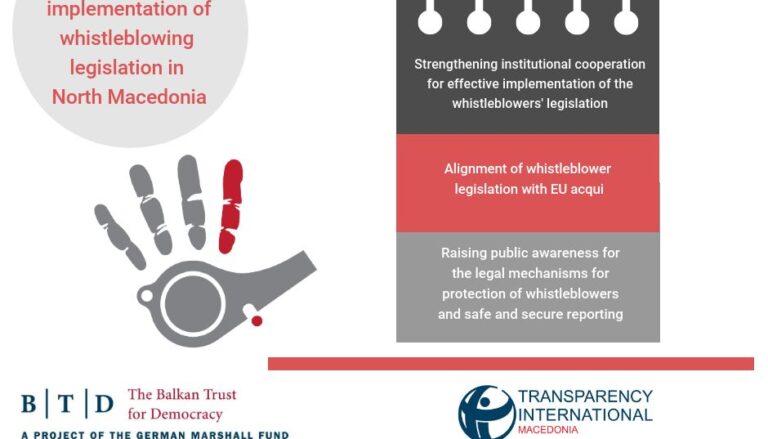 implementation of whistleblowing legislation in North Macedonia

Strengthening institutional cooperation for effective implementation of the whistleblowers' legislation

Alignment of whistleblower legislation with EU acqui

Raising public awareness for the legal mechanisms for protection of whistleblowers and safe and secure reporting

B | T | D The Balkan Trust for Democracy
A PROJECT OF THE GERMAN MARSHALL FUND

TRANSPARENCY INTERNATIONAL
MACEDONIA