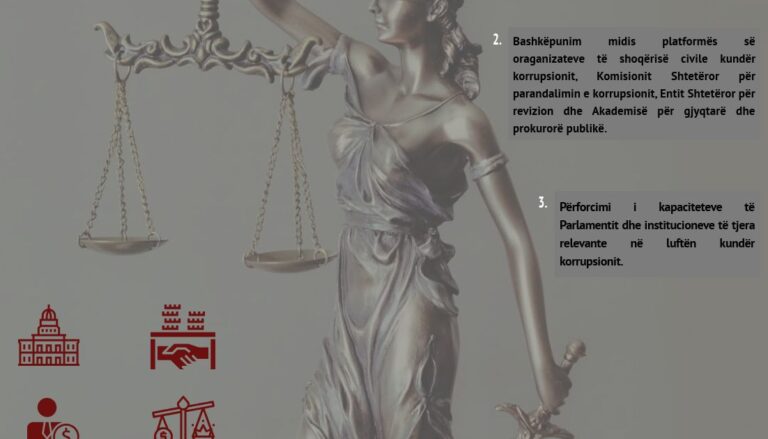 2. Bashkëpunim midis platformës së oraganizateve të shoqërisë civile kundër korrupsionit, Komisionit Shtetëror për parandalimin e korrupsionit, Entit Shtetëror për revizion dhe Akademisë për gjyqtarë dhe prokurorë publikë.

3. Përforcimi i kapaciteteve të Parlamentit dhe institucioneve të tjera relevante në luftën kundër korrupsionit.