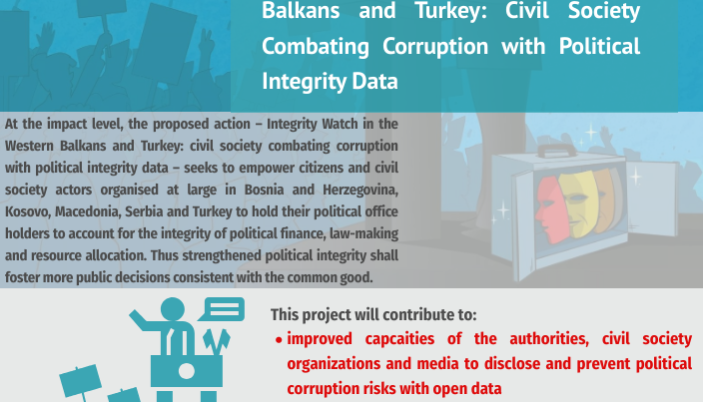 Balkans and Turkey: Civil Society Combating Corruption with Political Integrity Data

At the impact level, the proposed action – Integrity Watch in the Western Balkans and Turkey: civil society combating corruption with political integrity data – seeks to empower citizens and civil society actors organised at large in Bosnia and Herzegovina, Kosovo, Macedonia, Serbia and Turkey to hold their political office holders to account for the integrity of political finance, law-making and resource allocation. Thus strengthened political integrity shall foster more public decisions consistent with the common good.

This project will contribute to:

• improved capcaities of the authorities, civil society organizations and media to disclose and prevent political corruption risks with open data