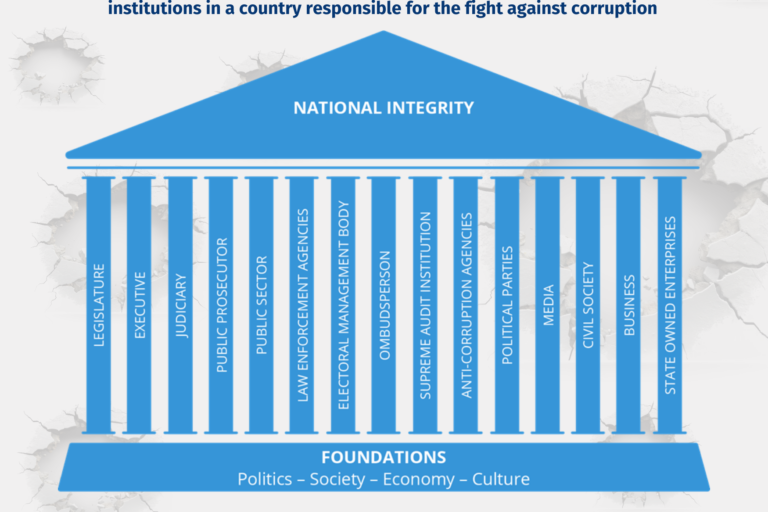 institutions in a country responsible for the fight against corruption

NATIONAL INTEGRITY

LEGISLATURE

EXECUTIVE

JUDICIARY

PUBLIC PROSECUTOR

PUBLIC SECTOR

LAW ENFORCEMENT AGENCIES

ELECTORAL MANAGEMENT BODY

OMBUDSPERSON

SUPREME AUDIT INSTITUTION

ANTI-CORRUPTION AGENCIES

POLITICAL PARTIES

MEDIA

CIVIL SOCIETY

BUSINESS

STATE OWNED ENTERPRISES

FOUNDATIONS
Politics – Society – Economy – Culture