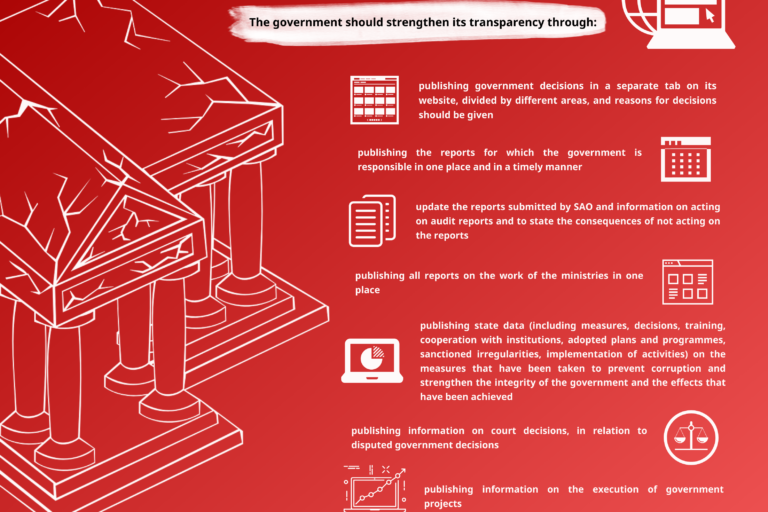 The government should strengthen its transparency through:

publishing government decisions in a separate tab on its website, divided by different areas, and reasons for decisions should be given

publishing the reports for which the government is responsible in one place and in a timely manner

update the reports submitted by SAO and information on acting on audit reports and to state the consequences of not acting on the reports

publishing all reports on the work of the ministries in one place

publishing state data (including measures, decisions, training, cooperation with institutions, adopted plans and programmes, sanctioned irregularities, implementation of activities) on the measures that have been taken to prevent corruption and strengthen the integrity of the government and the effects that have been achieved

publishing information on court decisions, in relation to disputed government decisions

publishing information on the execution of government projects