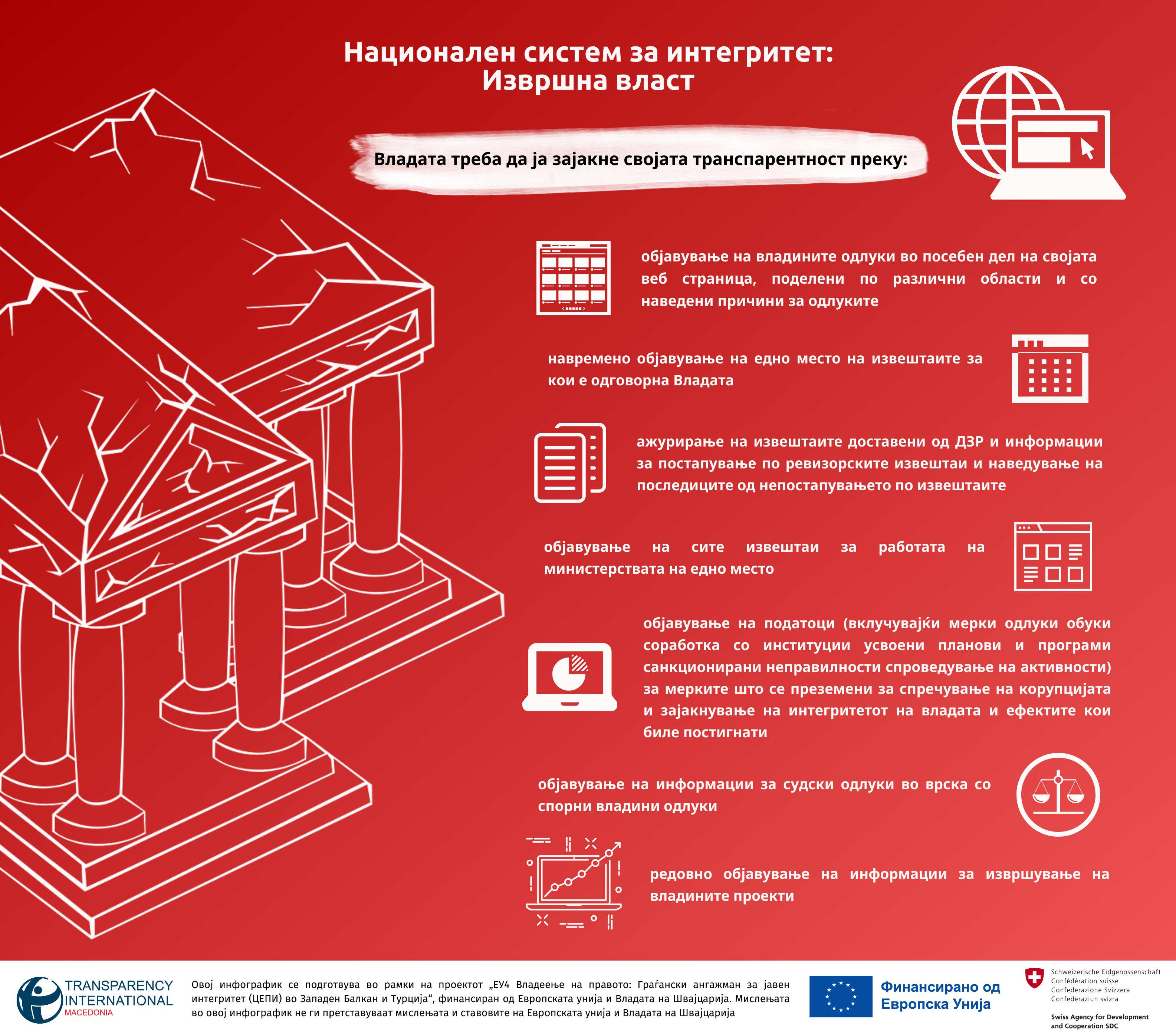 Национален систем за интегритет:
Извршна власт

Владата треба да ја зајакне својата транспарентност преку:

објавување на владините одлуки во посебен дел на својата веб страница, поделени по различни области и со наведени причини за одлуките

навремено објавување на едно место на извештаите за кои е одговорна Владата

ажурирање на извештаите доставени од ДЗР и информации за постапување по ревизорските извештаи и наведување на последиците од непостапувањето по извештаите

објавување на сите извештаи за работата на министерствата на едно место

објавување на податоци (вклучувајќи мерки одлуки обуки соработка со институции усвоени планови и програми санкционирани неправилности спроведување на активности) за мерките што се преземени за спречување на корупцијата и зајакнување на интегритетот на владата и ефектите кои биле постигнати

објавување на информации за судски одлуки во врска со спорни владини одлуки

редовно објавување на информации за извршување на владините проекти

TRANSPARENCY INTERNATIONAL MACEDONIA

Овој инфографик се подготвува во рамки на проектот „ЕУ4 Владеење на правото: Граѓански ангажман за јавен интегритет (ЦЕПИ) во Западен Балкан и Турција“, финансиран од Европската унија и Владата на Швајцарија. Мислењата во овој инфографик не ги претставуваат мислењата и ставовите на Европската унија и Владата на Швајцарија

Финансирано од Европска Унија

Schweizerische Eidgenossenschaft
Confédération suisse
Confederazione Svizzera
Confederaziun svizra

Swiss Agency for Development and Cooperation SDC